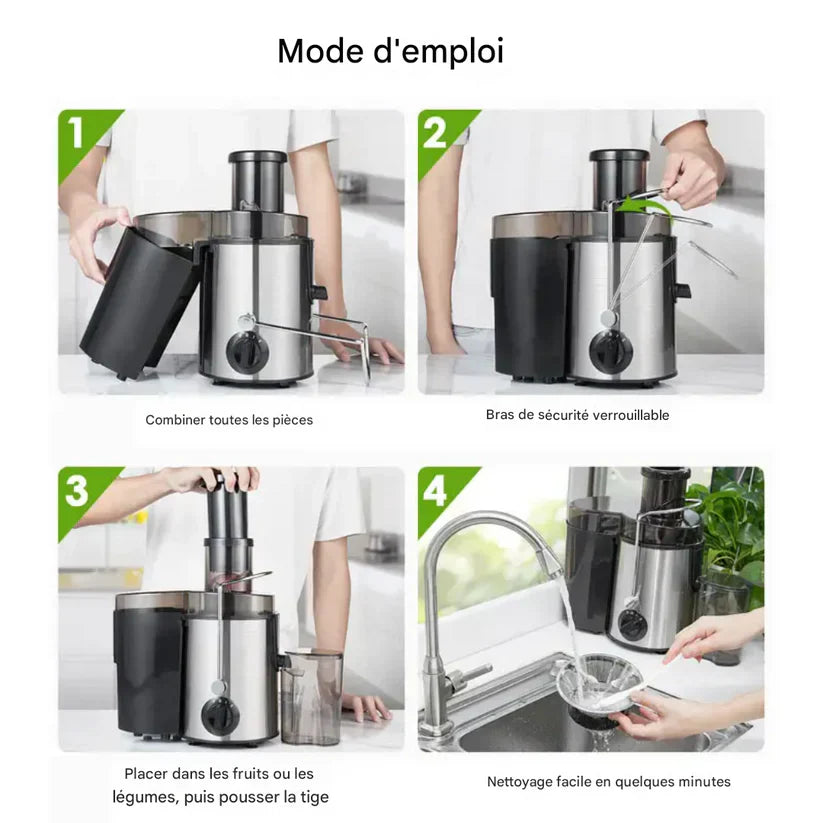 Mode d'emploi

1

Combiner toutes les pièces

2

Bras de sécurité verrouillable

3

Placer dans les fruits ou les légumes, puis pousser la tige

4

Nettoyage facile en quelques minutes